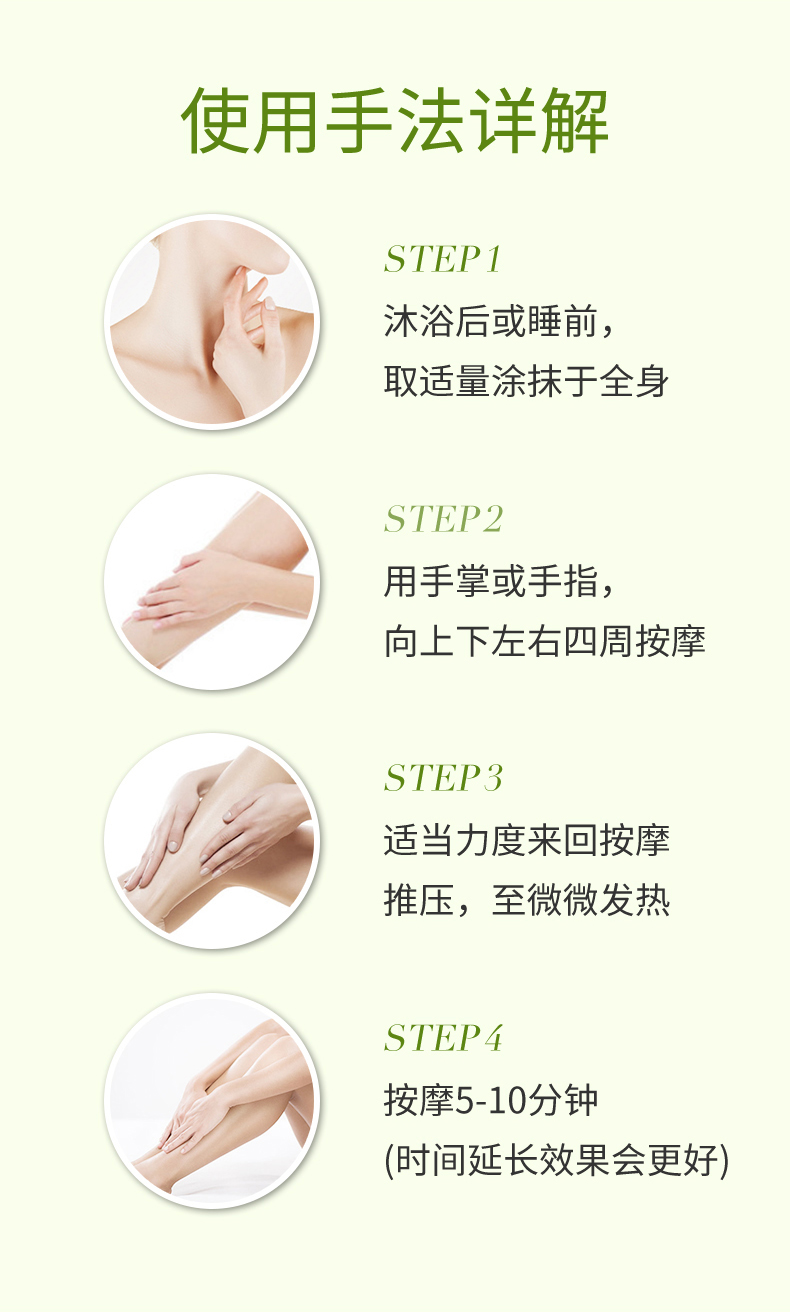 使用手法详解

STEP 1
沐浴后或睡前，
取适量涂抹于全身

STEP 2
用手掌或手指，
向上下左右四周按摩

STEP 3
适当力度来回按摩
推压，至微微发热

STEP 4
按摩5-10分钟
(时间延长效果会更好)